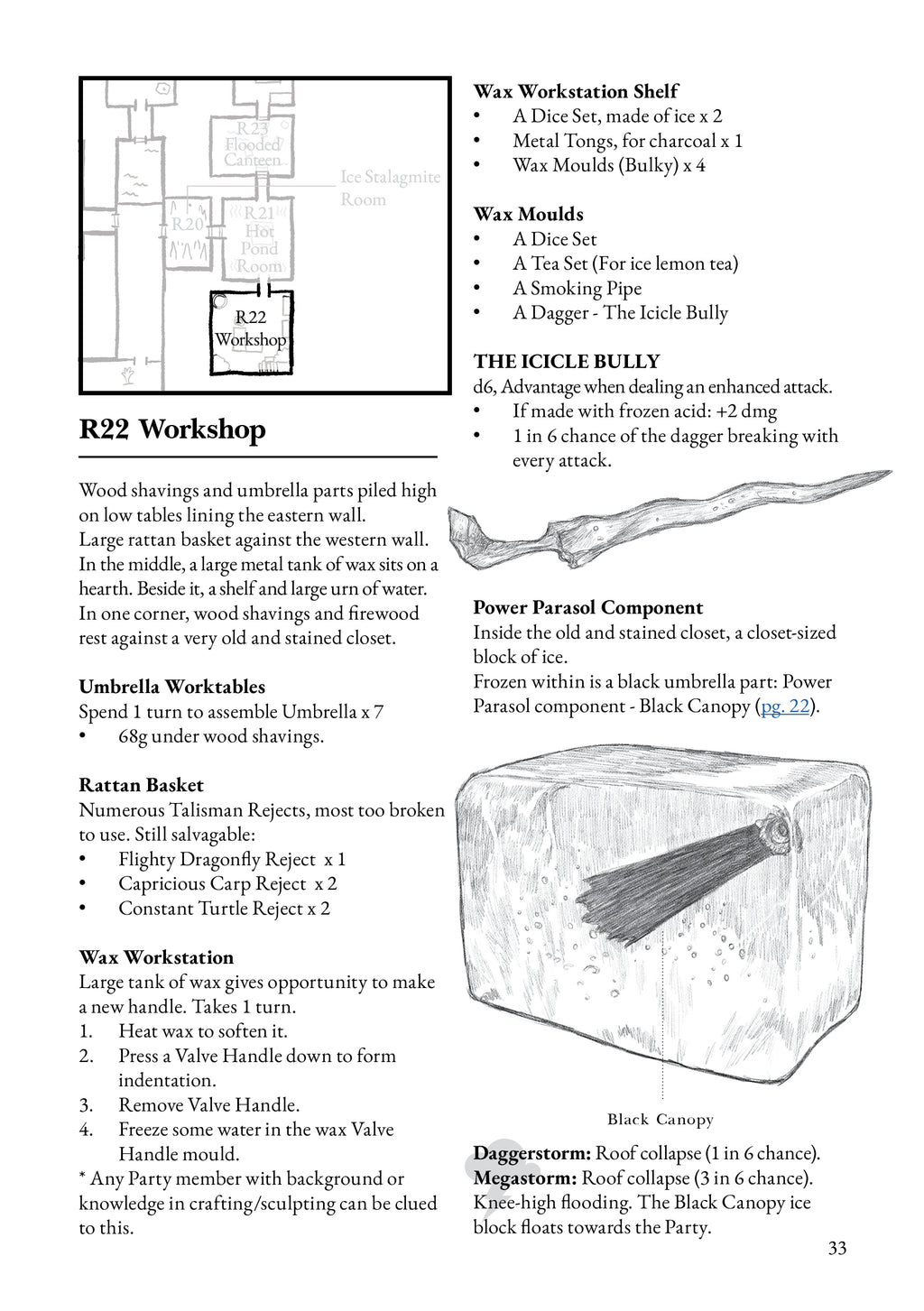 R23 Flooded Canteen

Ice Stalagmite Room

R20

R21 Hot Pond Room

R22 Workshop

R22 Workshop

Wood shavings and umbrella parts piled high on low tables lining the eastern wall.
Large rattan basket against the western wall.
In the middle, a large metal tank of wax sits on a hearth. Beside it, a shelf and large urn of water.
In one corner, wood shavings and firewood rest against a very old and stained closet.

Umbrella Worktables
Spend 1 turn to assemble Umbrella x 7
• 68g under wood shavings.

Rattan Basket
Numerous Talisman Rejects, most too broken to use. Still salvagable:
• Flighty Dragonfly Reject x 1
• Capricious Carp Reject x 2
• Constant Turtle Reject x 2

Wax Workstation
Large tank of wax gives opportunity to make a new handle. Takes 1 turn.
1. Heat wax to soften it.
2. Press a Valve Handle down to form indentation.
3. Remove Valve Handle.
4. Freeze some water in the wax Valve Handle mould.
* Any Party member with background or knowledge in crafting/sculpting can be clued to this.

Wax Workstation Shelf
• A Dice Set, made of ice x 2
• Metal Tongs, for charcoal x 1
• Wax Moulds (Bulky) x 4

Wax Moulds
• A Dice Set
• A Tea Set (For ice lemon tea)
• A Smoking Pipe
• A Dagger - The Icicle Bully

THE ICICLE BULLY
d6, Advantage when dealing an enhanced attack.
• If made with frozen acid: +2 dmg
• 1 in 6 chance of the dagger breaking with every attack.

Power Parasol Component
Inside the old and stained closet, a closet-sized block of ice.
Frozen within is a black umbrella part: Power Parasol component - Black Canopy (pg. 22).

Black Canopy

Daggerstorm: Roof collapse (1 in 6 chance).
Megastorm: Roof collapse (3 in 6 chance). Knee-high flooding. The Black Canopy ice block floats towards the Party.

33