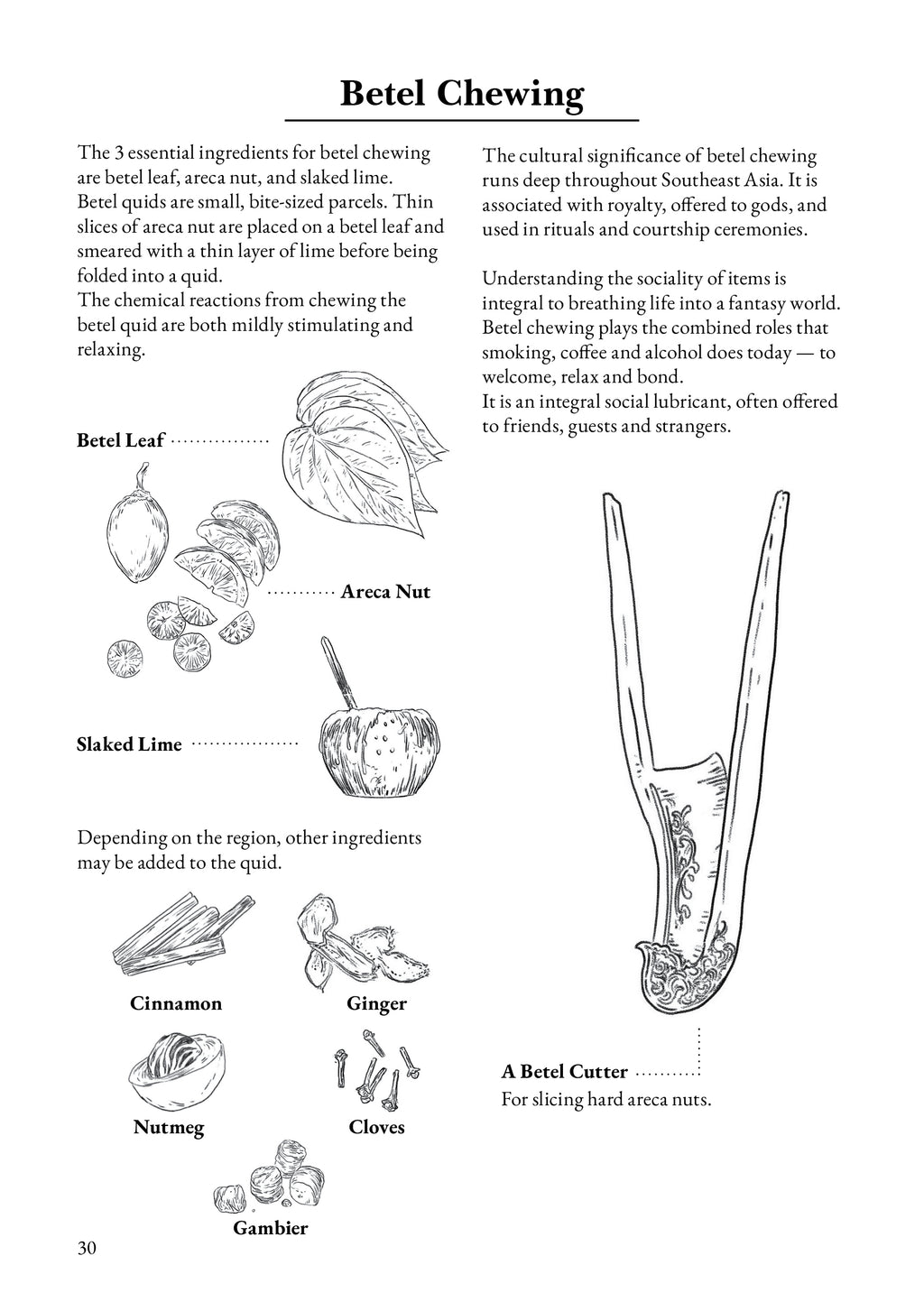 Betel Chewing

The 3 essential ingredients for betel chewing are betel leaf, areca nut, and slaked lime.
Betel quids are small, bite-sized parcels. Thin slices of areca nut are placed on a betel leaf and smeared with a thin layer of lime before being folded into a quid.
The chemical reactions from chewing the betel quid are both mildly stimulating and relaxing.

Betel Leaf

Areca Nut

Slaked Lime

Depending on the region, other ingredients may be added to the quid.

Cinnamon

Ginger

Nutmeg

Cloves

Gambier

The cultural significance of betel chewing runs deep throughout Southeast Asia. It is associated with royalty, offered to gods, and used in rituals and courtship ceremonies.

Understanding the sociality of items is integral to breathing life into a fantasy world. Betel chewing plays the combined roles that smoking, coffee and alcohol does today — to welcome, relax and bond.
It is an integral social lubricant, often offered to friends, guests and strangers.

A Betel Cutter
For slicing hard areca nuts.

30